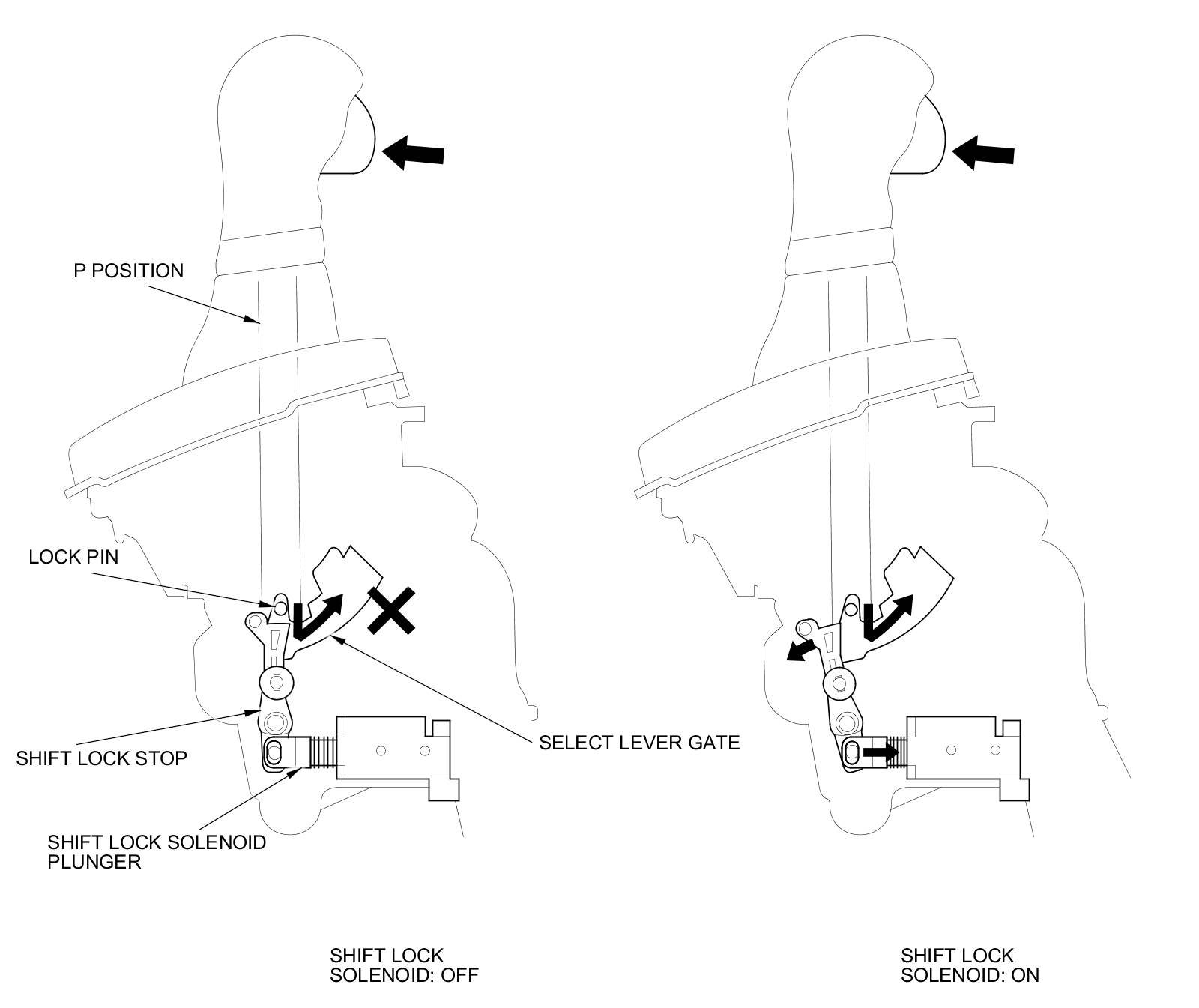 P POSITION

LOCK PIN

SHIFT LOCK STOP

SELECT LEVER GATE

SHIFT LOCK SOLENOID PLUNGER

SHIFT LOCK SOLENOID: OFF

SHIFT LOCK SOLENOID: ON