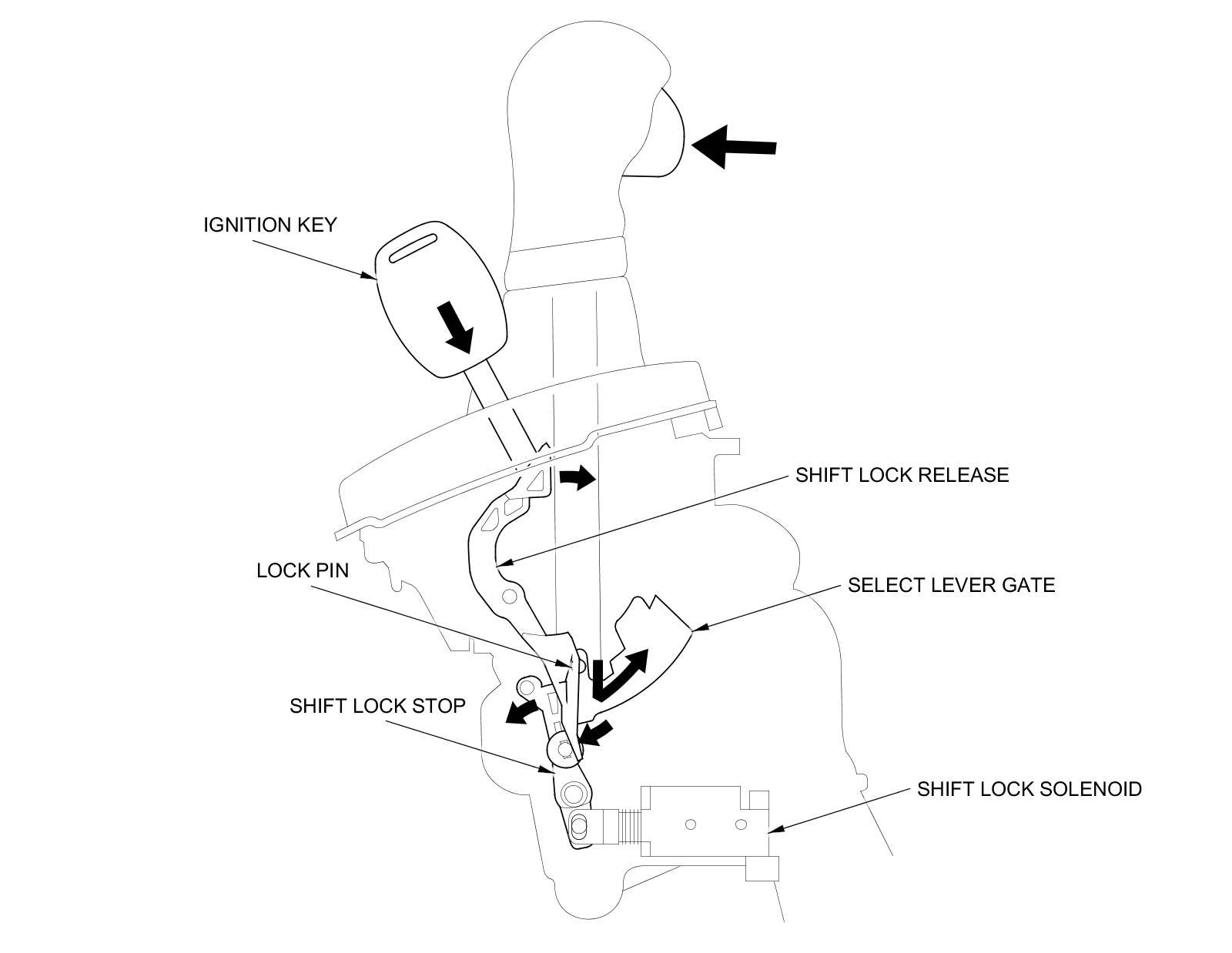 IGNITION KEY

SHIFT LOCK RELEASE

LOCK PIN

SELECT LEVER GATE

SHIFT LOCK STOP

SHIFT LOCK SOLENOID