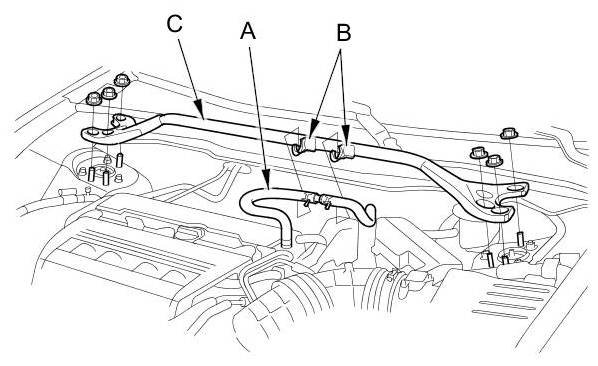 C
A
B