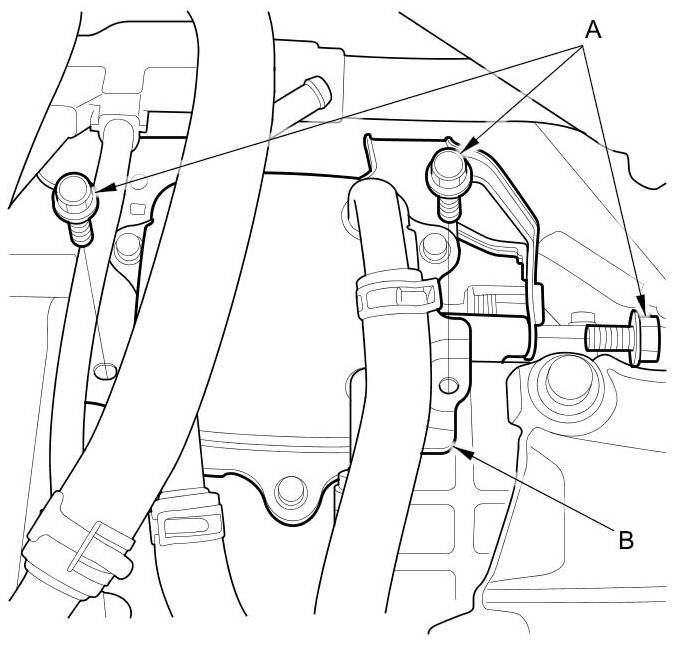 A

B