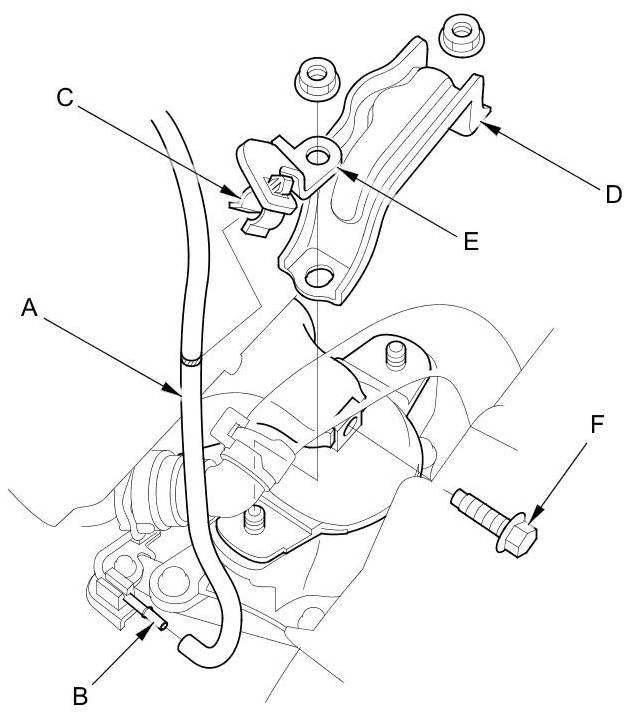 C
D
E
A
F
B