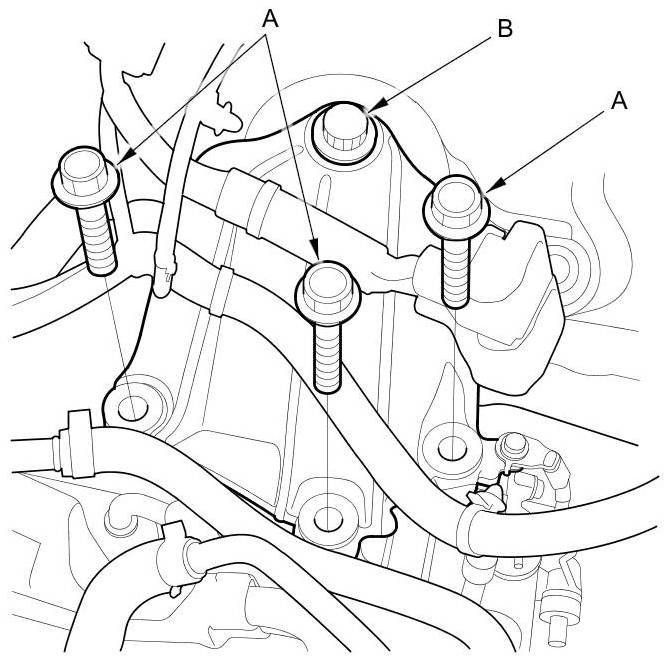 A
B
A