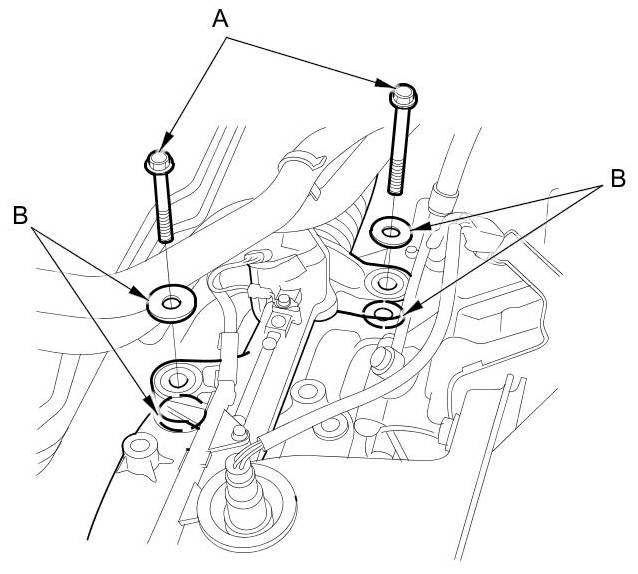 A
B
B