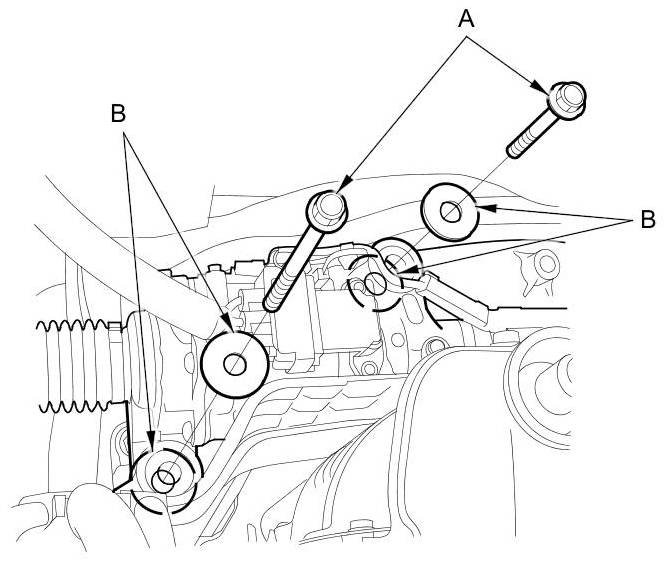 A
B
B