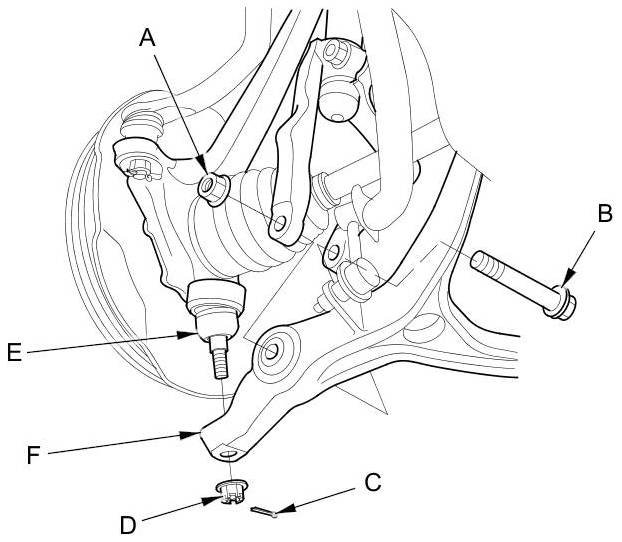 A
B
E
F
C
D