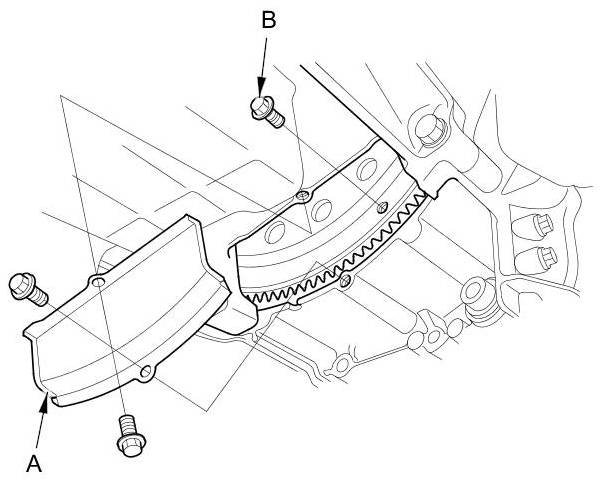 B

A