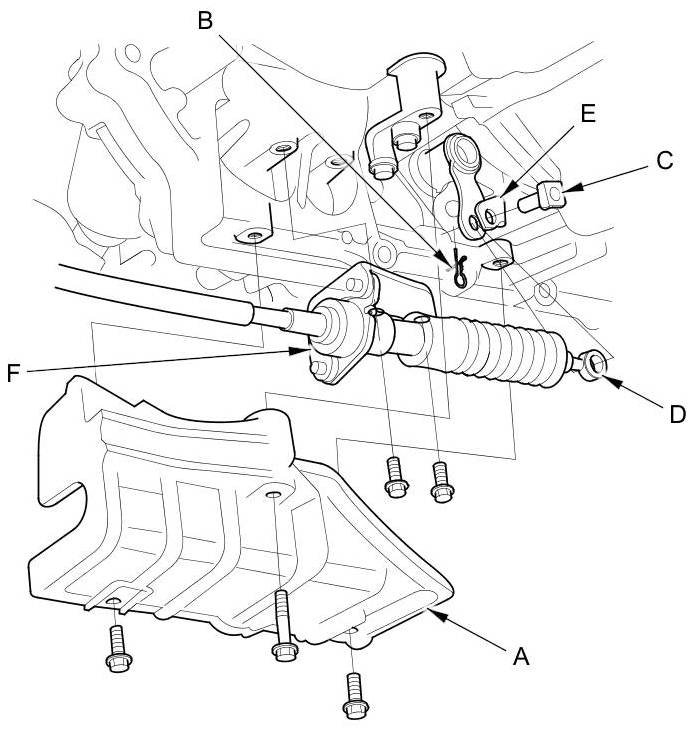 B
E
C
F
D
A