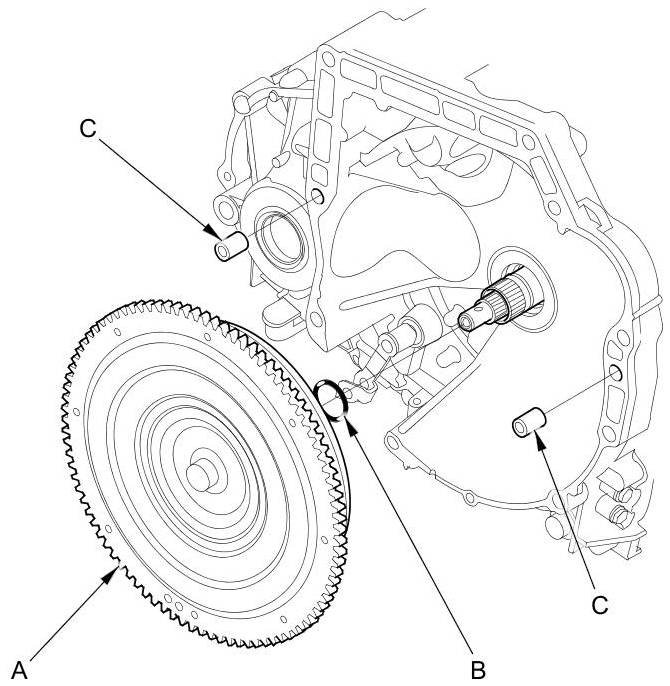 C
C
A
B