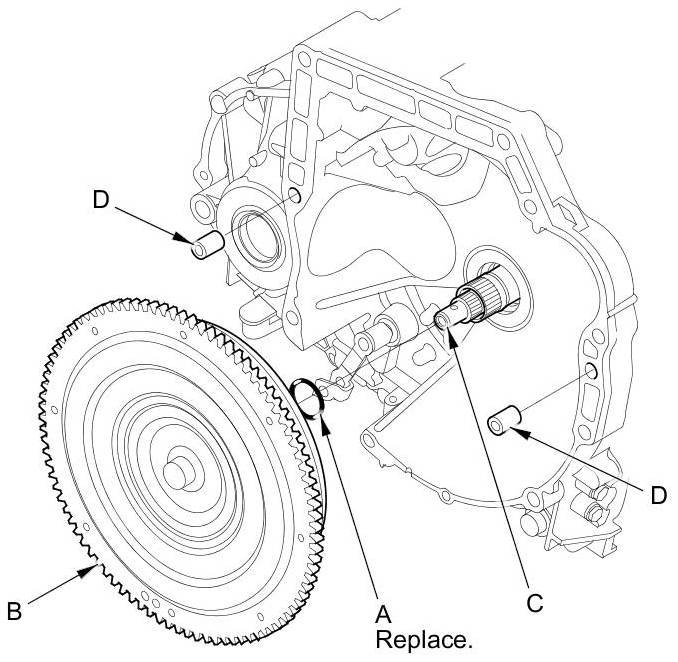 D

D

B

A
Replace.

C