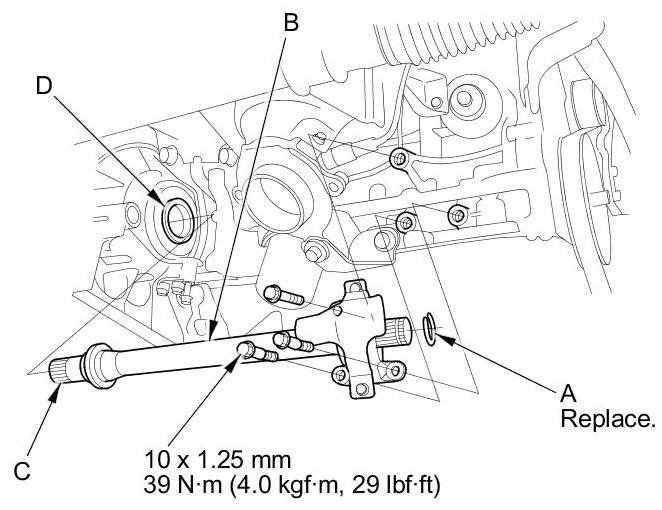 B

D

A
Replace.

C

10 x 1.25 mm
39 N·m (4.0 kgf·m, 29 lbf·ft)