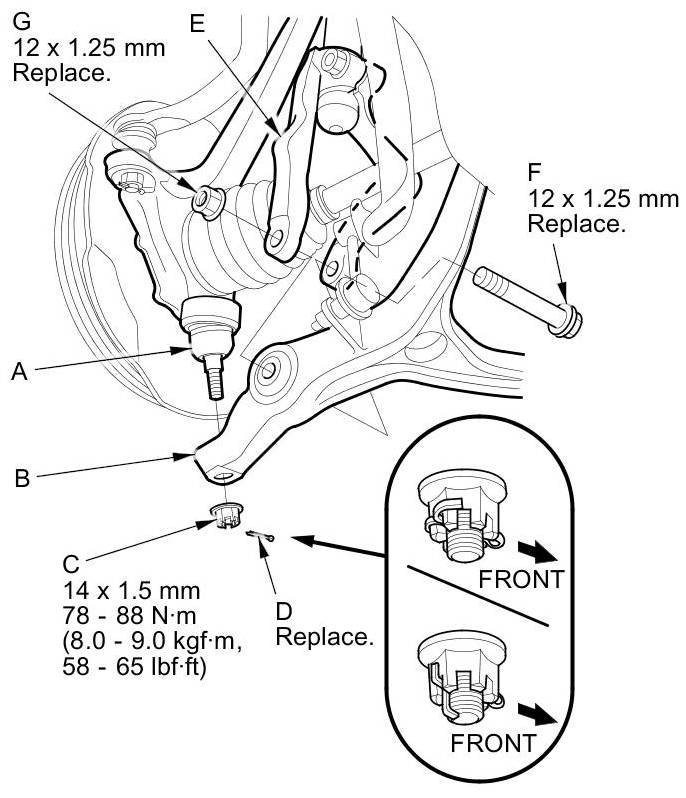 G
12 x 1.25 mm
Replace.

E

F
12 x 1.25 mm
Replace.

A

B

C
14 x 1.5 mm
78 - 88 N·m
(8.0 - 9.0 kgf·m,
58 - 65 lbf·ft)

D
Replace.

FRONT

FRONT