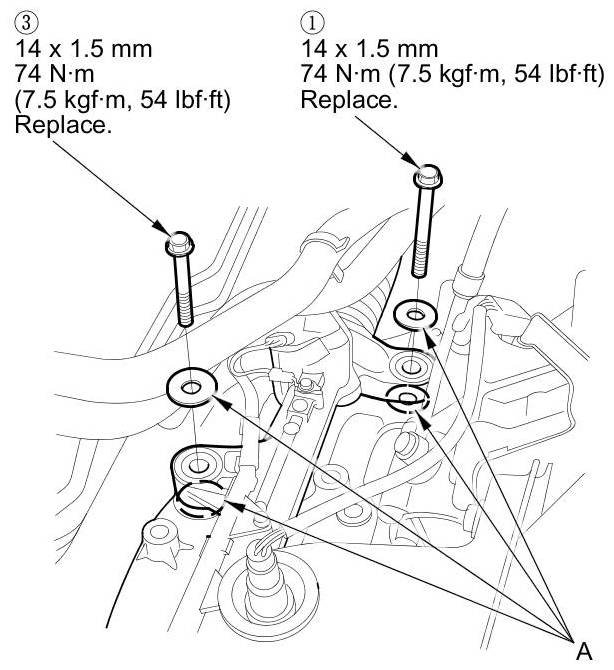 ③
14 x 1.5 mm
74 N·m
(7.5 kgf·m, 54 lbf·ft)
Replace.

①
14 x 1.5 mm
74 N·m (7.5 kgf·m, 54 lbf·ft)
Replace.

A