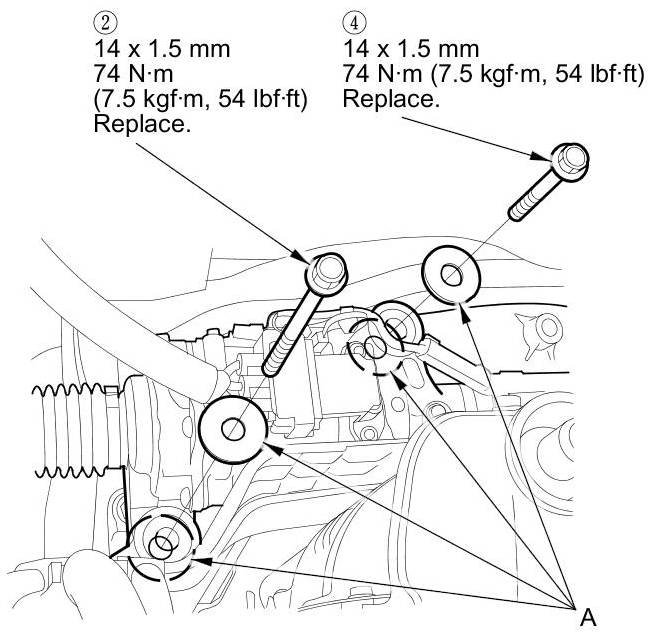 ②
14 x 1.5 mm
74 N·m
(7.5 kgf·m, 54 lbf·ft)
Replace.

④
14 x 1.5 mm
74 N·m (7.5 kgf·m, 54 lbf·ft)
Replace.

A