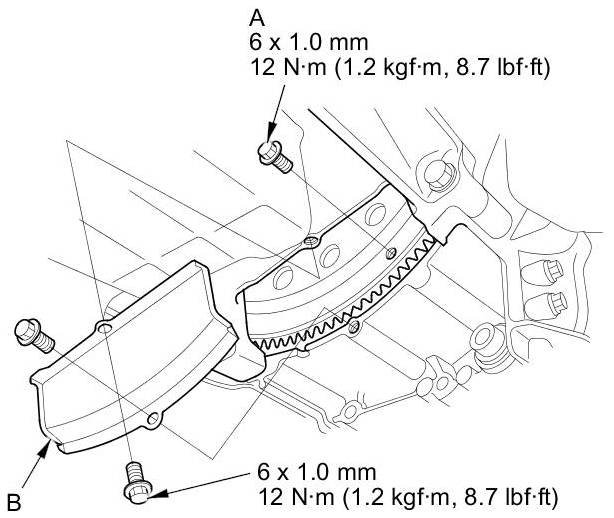 A
6 x 1.0 mm
12 N·m (1.2 kgf·m, 8.7 lbf·ft)

B

6 x 1.0 mm
12 N·m (1.2 kgf·m, 8.7 lbf·ft)