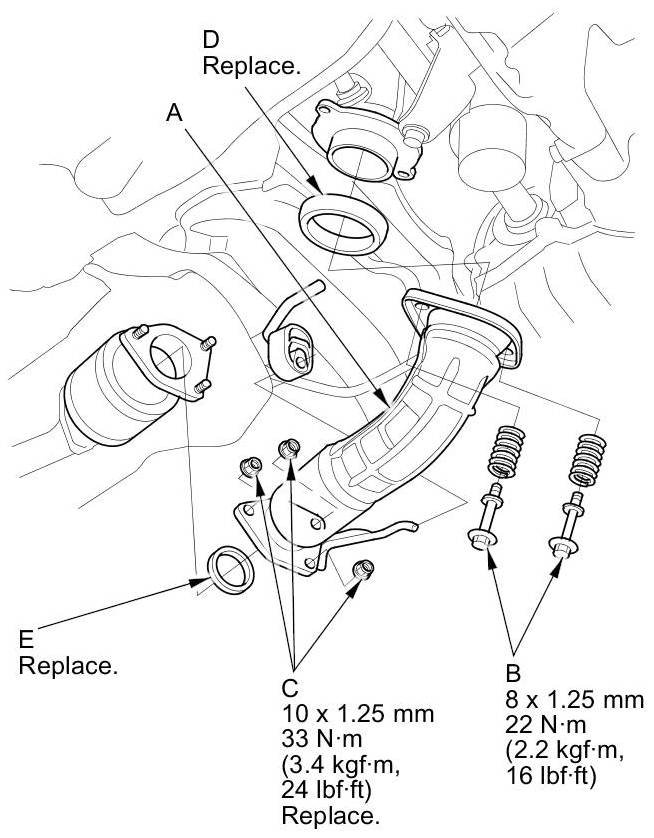 D
Replace.

A

E
Replace.

C
10 x 1.25 mm
33 N·m
(3.4 kgf·m,
24 lbf·ft)
Replace.

B
8 x 1.25 mm
22 N·m
(2.2 kgf·m,
16 lbf·ft)