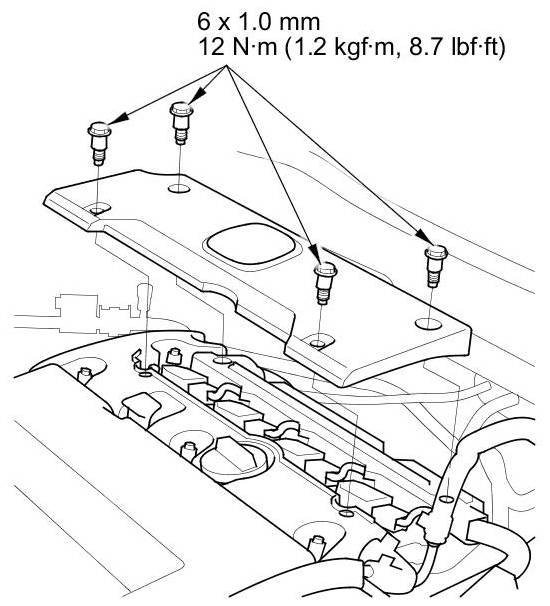 6 x 1.0 mm
12 N·m (1.2 kgf·m, 8.7 lbf·ft)