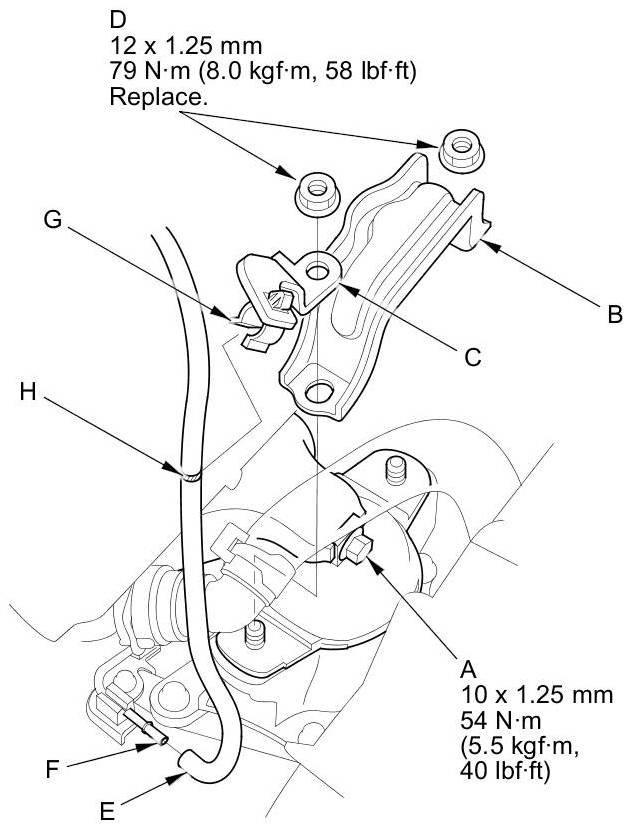 D
12 x 1.25 mm
79 N·m (8.0 kgf·m, 58 lbf·ft)
Replace.

G

B

C

H

A
10 x 1.25 mm
54 N·m
(5.5 kgf·m,
40 lbf·ft)

F

E