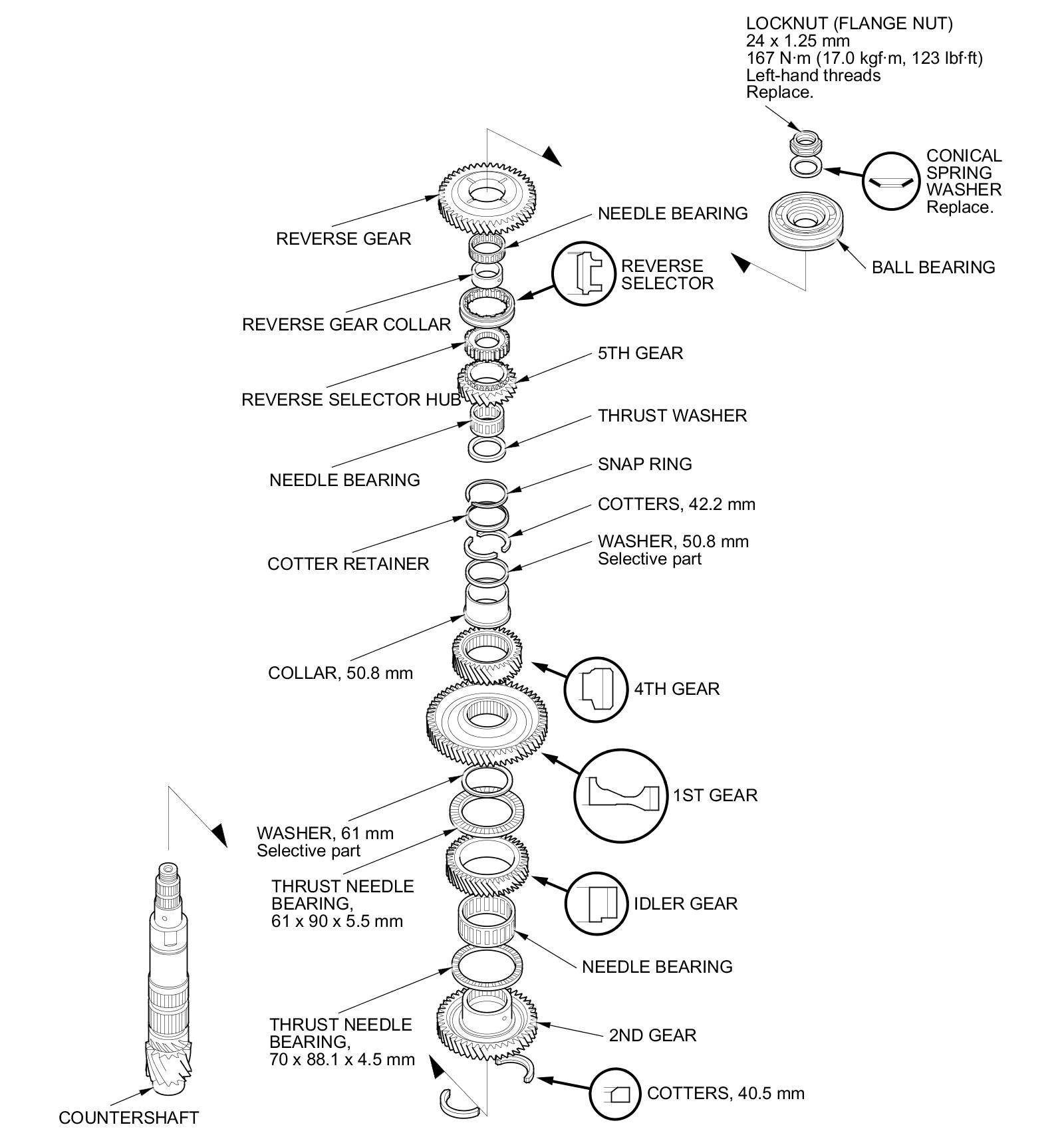 LOCKNUT (FLANGE NUT)
24 x 1.25 mm
167 N·m (17.0 kgf·m, 123 lbf·ft)
Left-hand threads
Replace.

CONICAL SPRING WASHER
Replace.

BALL BEARING

REVERSE GEAR

NEEDLE BEARING

REVERSE SELECTOR

REVERSE GEAR COLLAR

5TH GEAR

REVERSE SELECTOR HUB

THRUST WASHER

NEEDLE BEARING

SNAP RING

COTTERS, 42.2 mm

COTTER RETAINER

WASHER, 50.8 mm
Selective part

COLLAR, 50.8 mm

4TH GEAR

1ST GEAR

WASHER, 61 mm
Selective part

THRUST NEEDLE BEARING,
61 x 90 x 5.5 mm

IDLER GEAR

NEEDLE BEARING

THRUST NEEDLE BEARING,
70 x 88.1 x 4.5 mm

2ND GEAR

COTTERS, 40.5 mm

COUNTERSHAFT