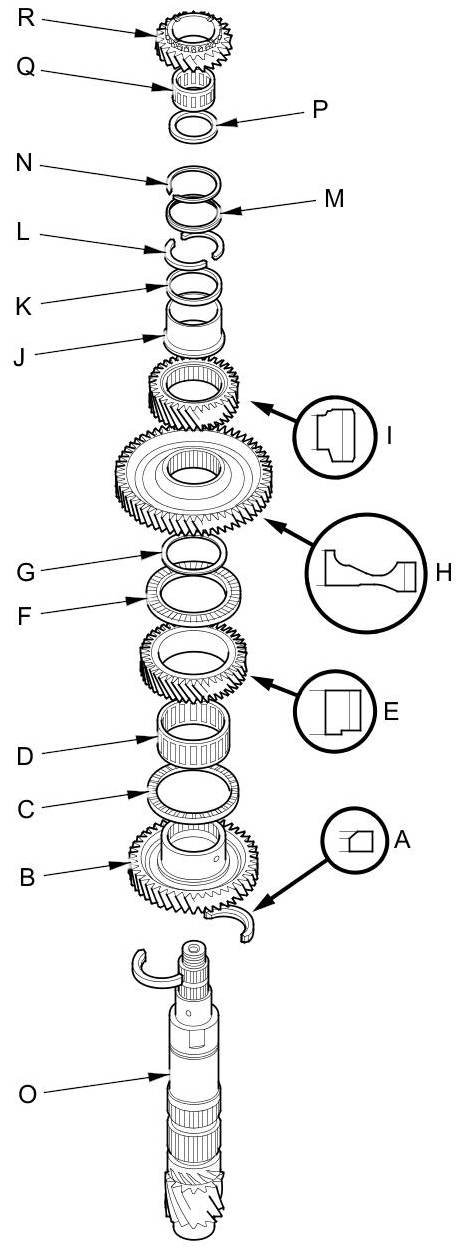 R
Q
P
N
M
L
K
J
I
H
G
F
E
D
C
A
B
O