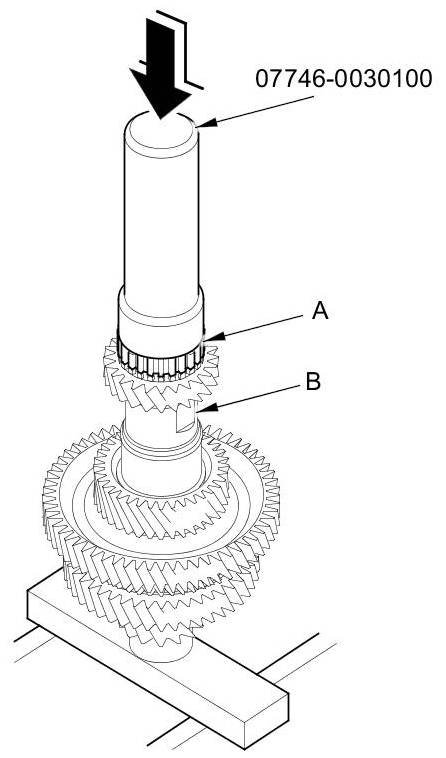 07746-0030100

A

B