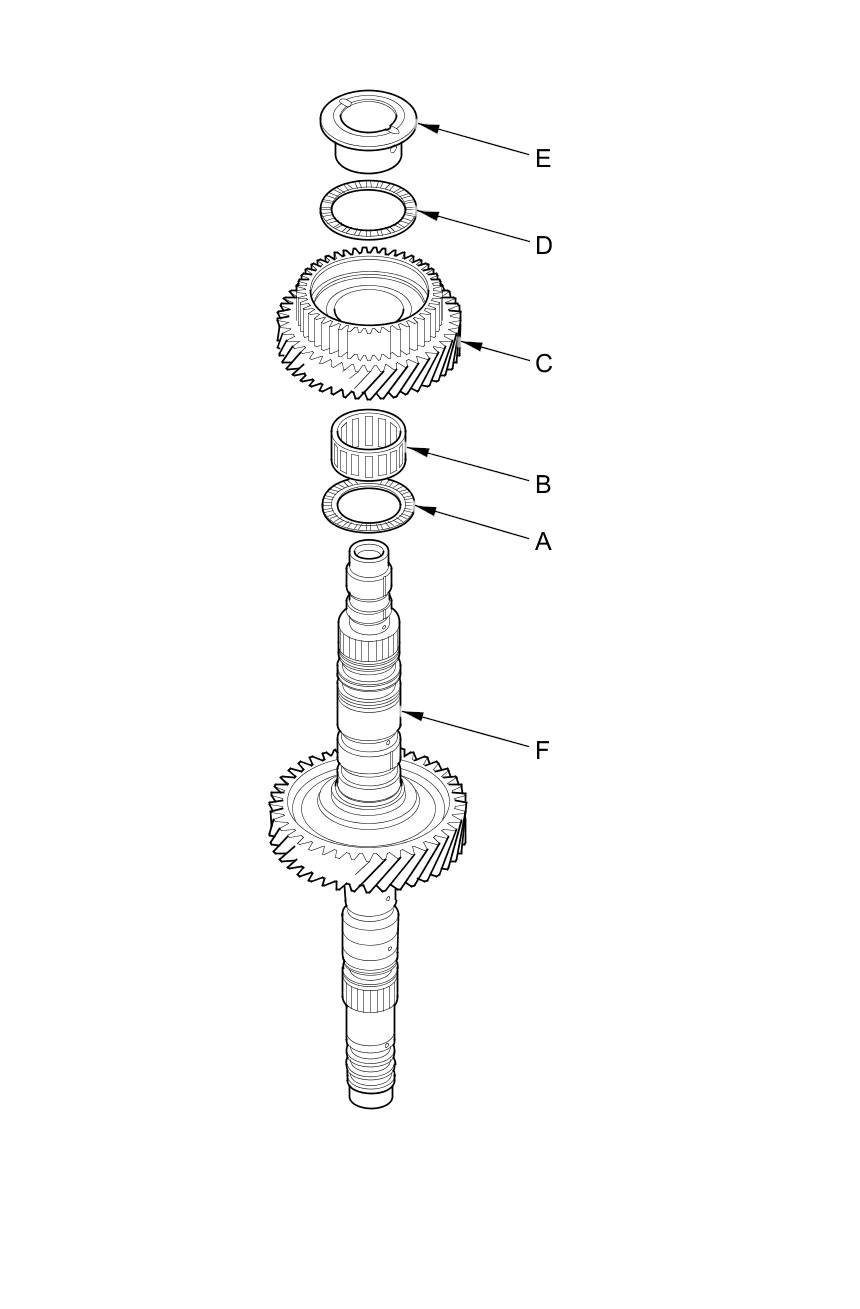 E
D
C
B
A
F