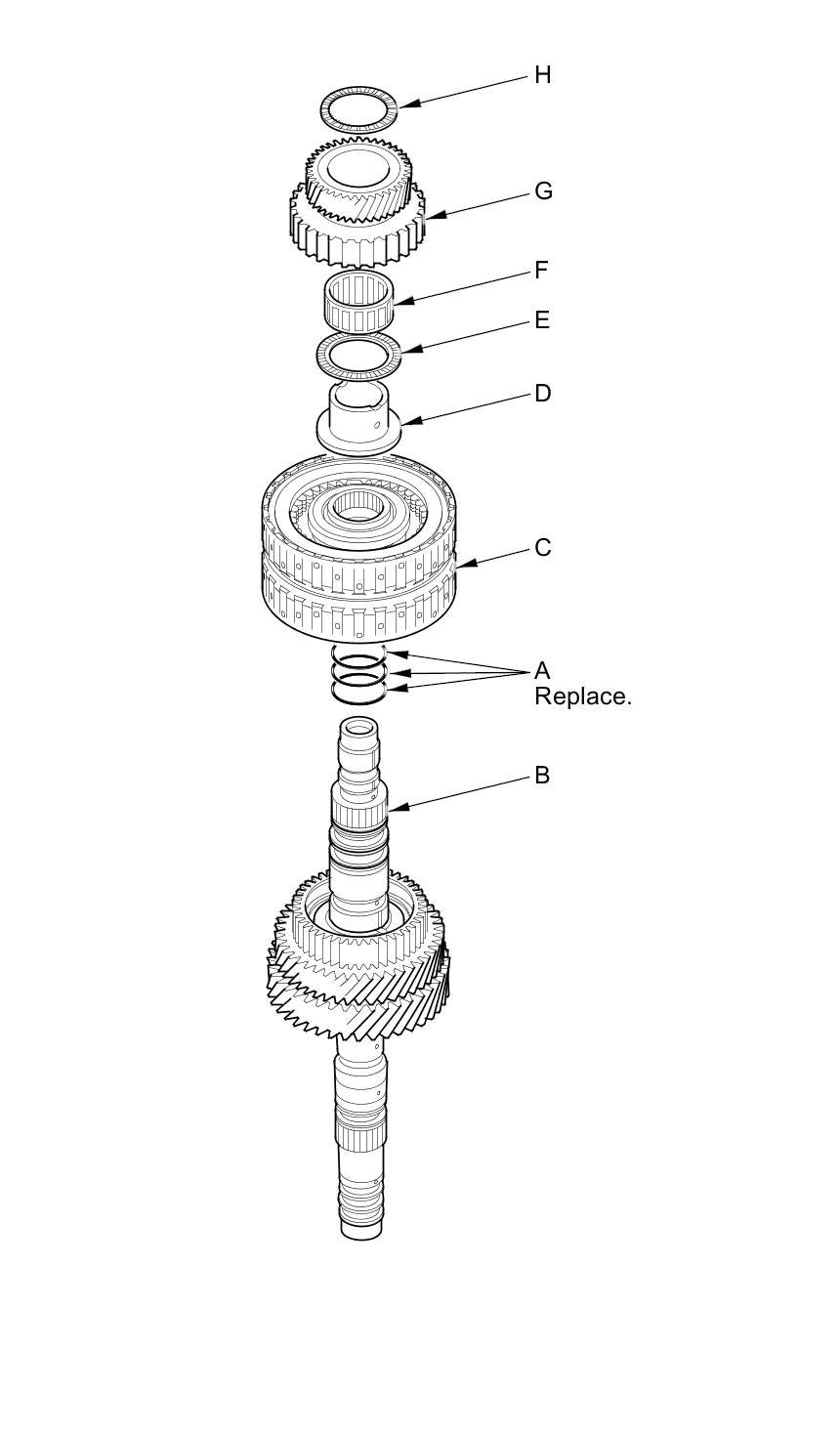 H
G
F
E
D
C
A
Replace.
B