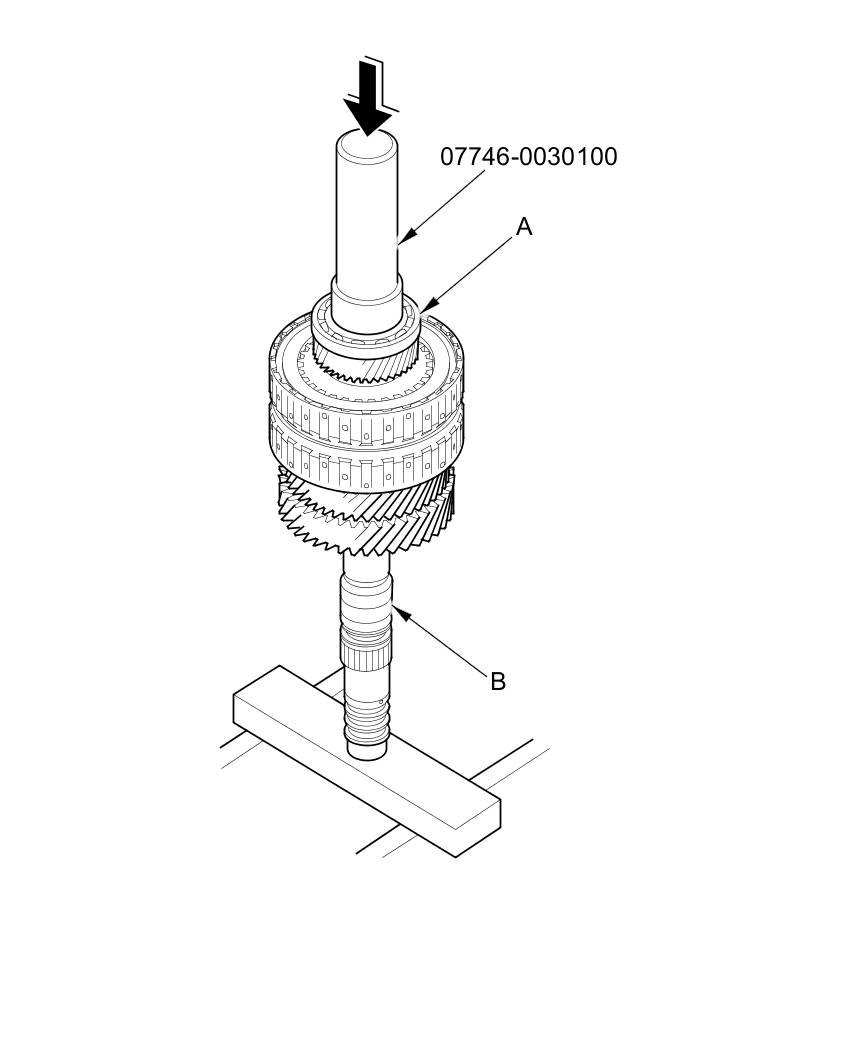 07746-0030100

A

B