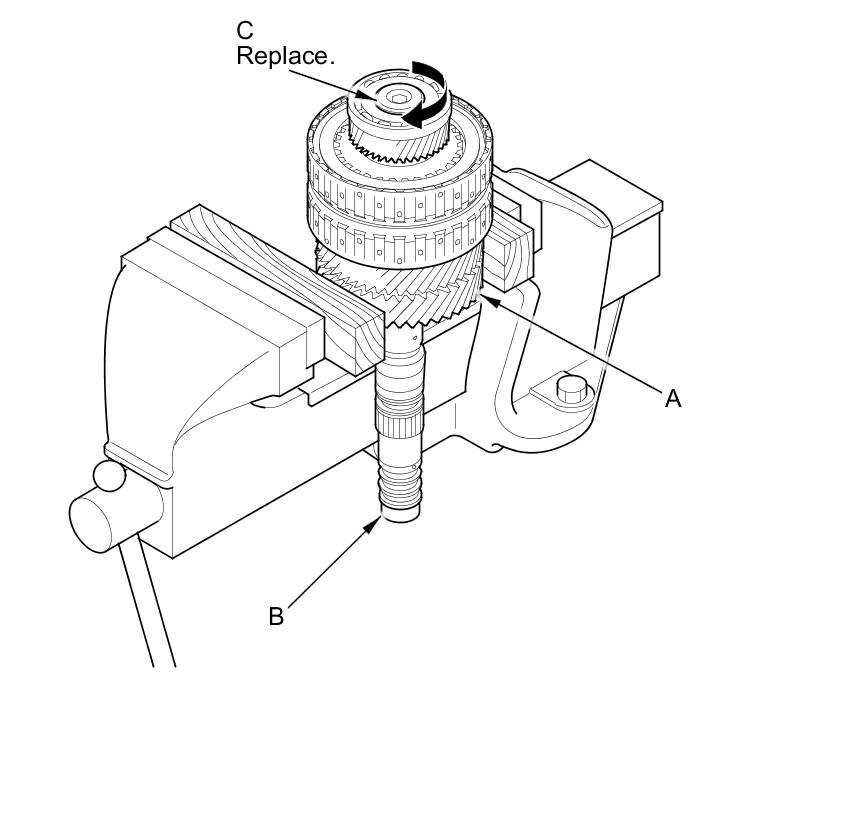 C
Replace.

A

B