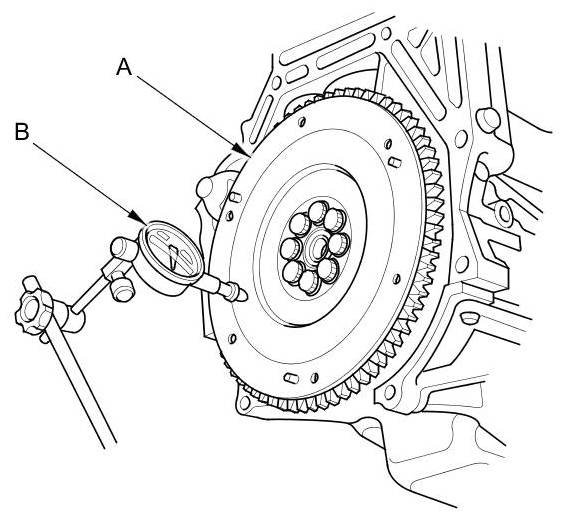 A

B