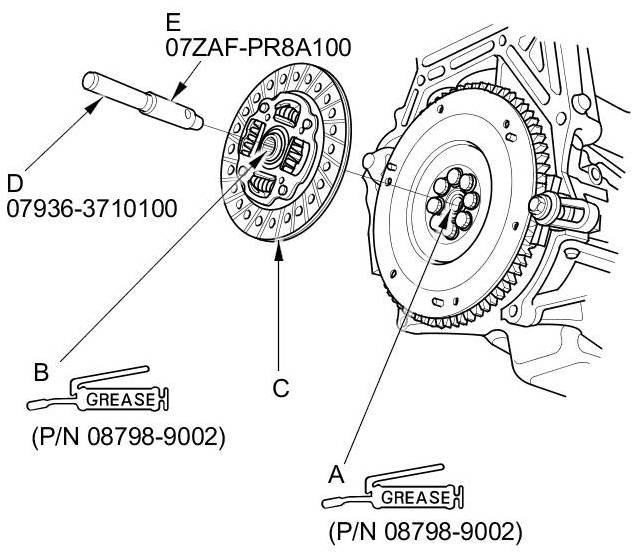 E
07ZAF-PR8A100

D
07936-3710100

B
GREASE
(P/N 08798-9002)

C

A
GREASE
(P/N 08798-9002)