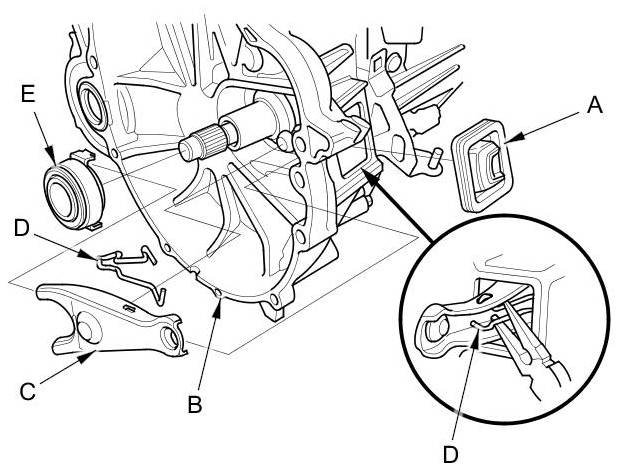 E
A
D
C
B
D