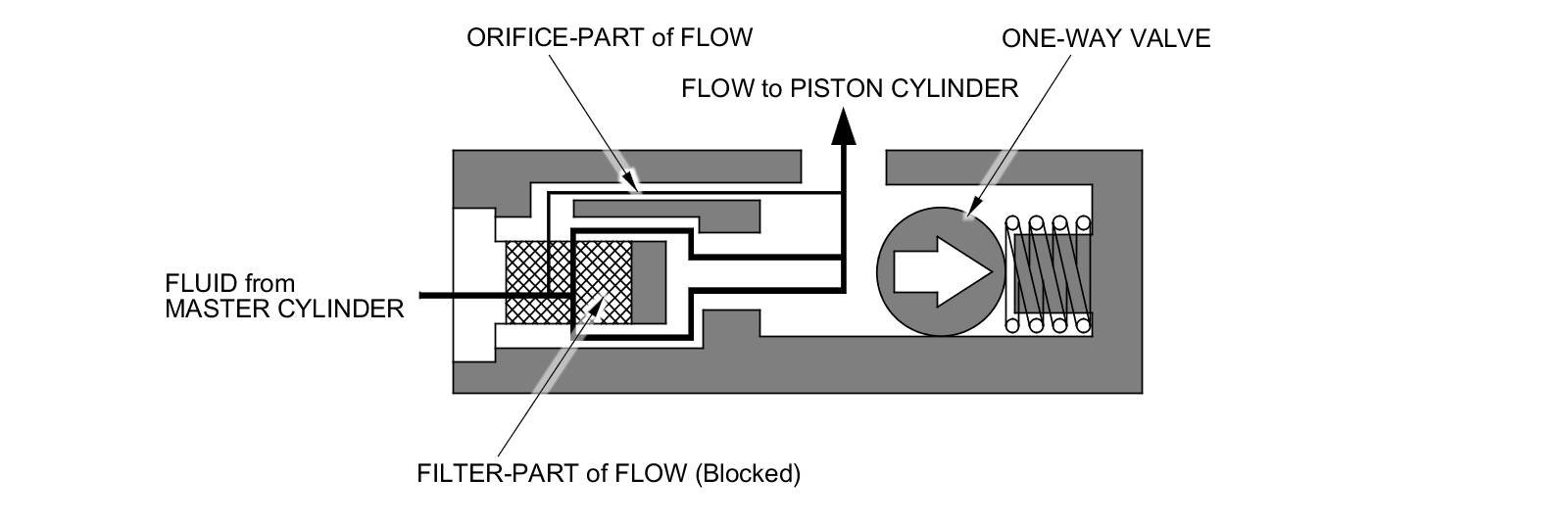 ORIFICE-PART of FLOW

ONE-WAY VALVE

FLOW to PISTON CYLINDER

FLUID from
MASTER CYLINDER

FILTER-PART of FLOW (Blocked)