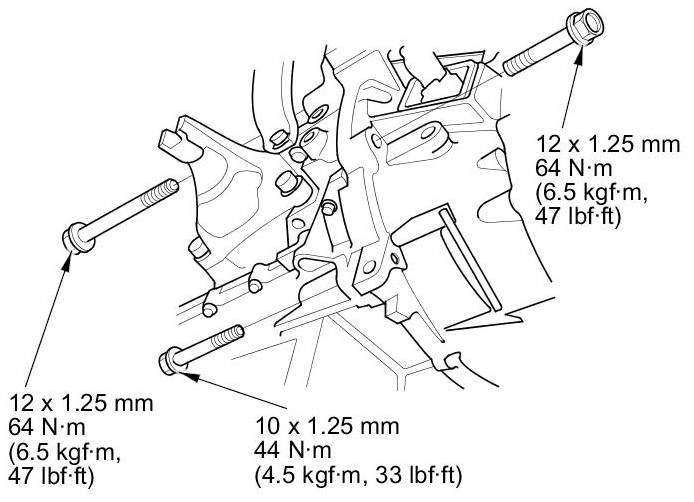 12 x 1.25 mm
64 N·m
(6.5 kgf·m,
47 lbf·ft)

12 x 1.25 mm
64 N·m
(6.5 kgf·m,
47 lbf·ft)

10 x 1.25 mm
44 N·m
(4.5 kgf·m, 33 lbf·ft)