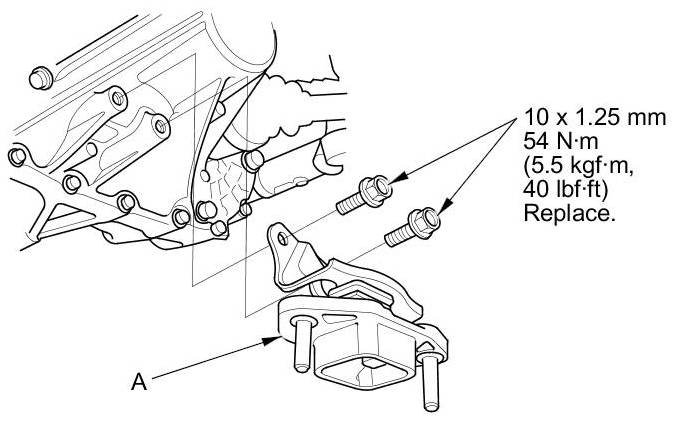 10 x 1.25 mm
54 N·m
(5.5 kgf·m,
40 lbf·ft)
Replace.

A