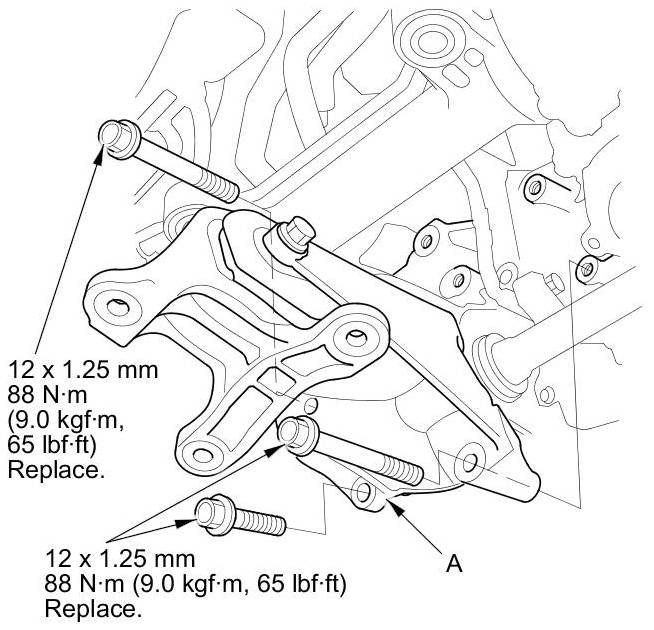 12 x 1.25 mm
88 N·m
(9.0 kgf·m,
65 lbf·ft)
Replace.

12 x 1.25 mm
88 N·m (9.0 kgf·m, 65 lbf·ft)
Replace.

A