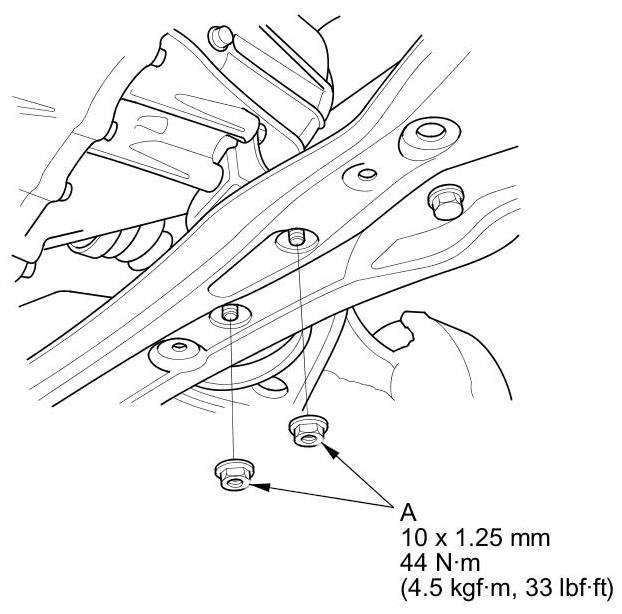 A
10 x 1.25 mm
44 N·m
(4.5 kgf·m, 33 lbf·ft)