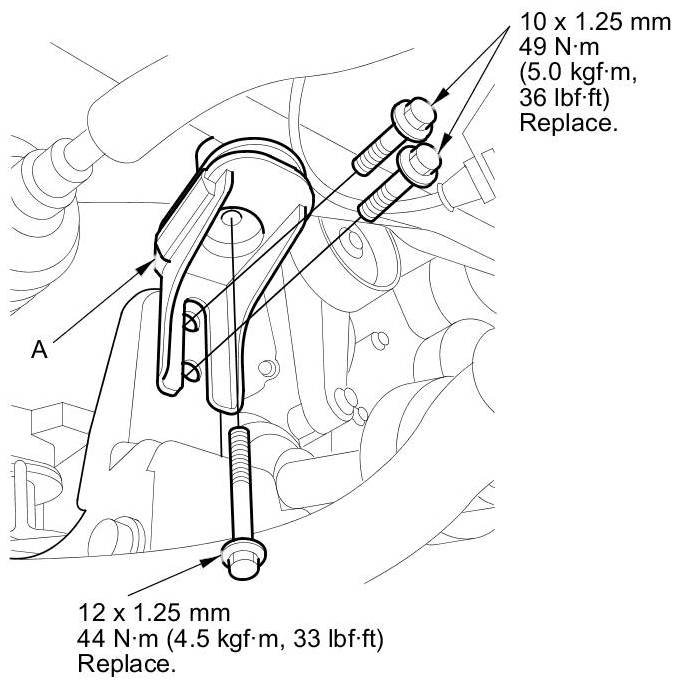 10 x 1.25 mm
49 N·m
(5.0 kgf·m,
36 lbf·ft)
Replace.

A

12 x 1.25 mm
44 N·m (4.5 kgf·m, 33 lbf·ft)
Replace.