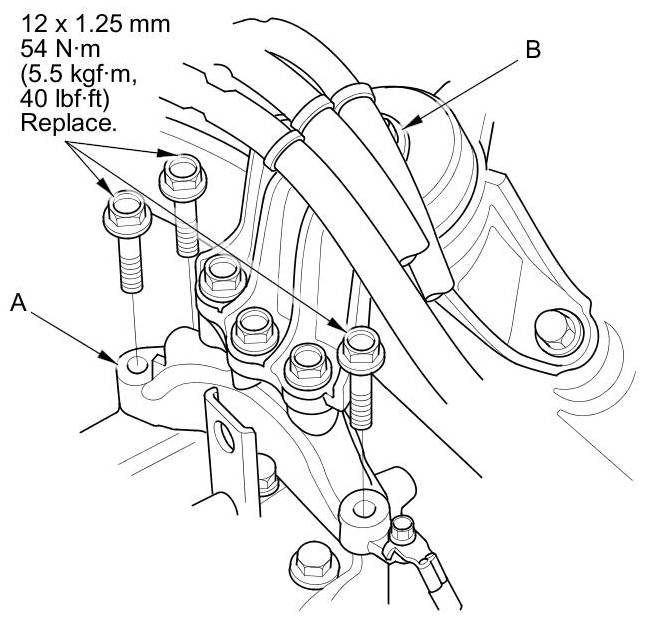 12 x 1.25 mm
54 N·m
(5.5 kgf·m,
40 lbf·ft)
Replace.

B

A