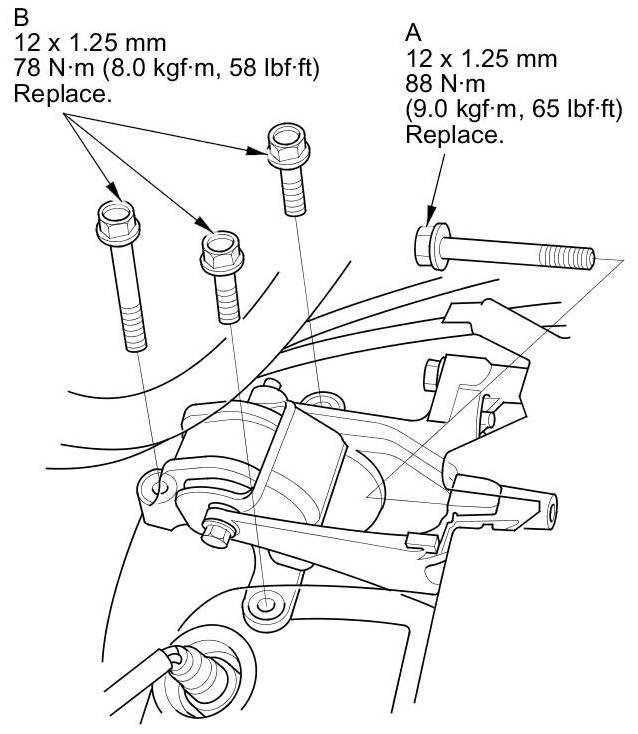 B
12 x 1.25 mm
78 N·m (8.0 kgf·m, 58 lbf·ft)
Replace.

A
12 x 1.25 mm
88 N·m
(9.0 kgf·m, 65 lbf·ft)
Replace.