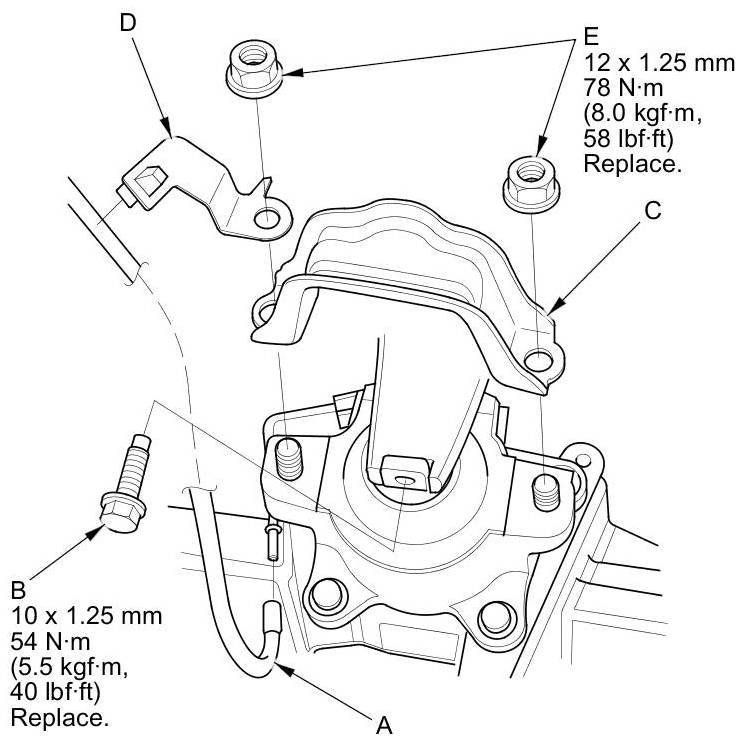 D

E
12 x 1.25 mm
78 N·m
(8.0 kgf·m,
58 lbf·ft)
Replace.

C

B
10 x 1.25 mm
54 N·m
(5.5 kgf·m,
40 lbf·ft)
Replace.

A