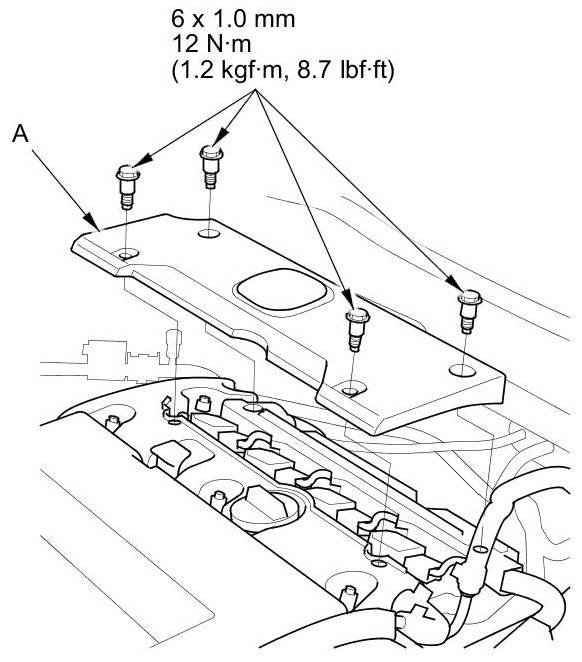 6 x 1.0 mm
12 N·m
(1.2 kgf·m, 8.7 lbf·ft)

A