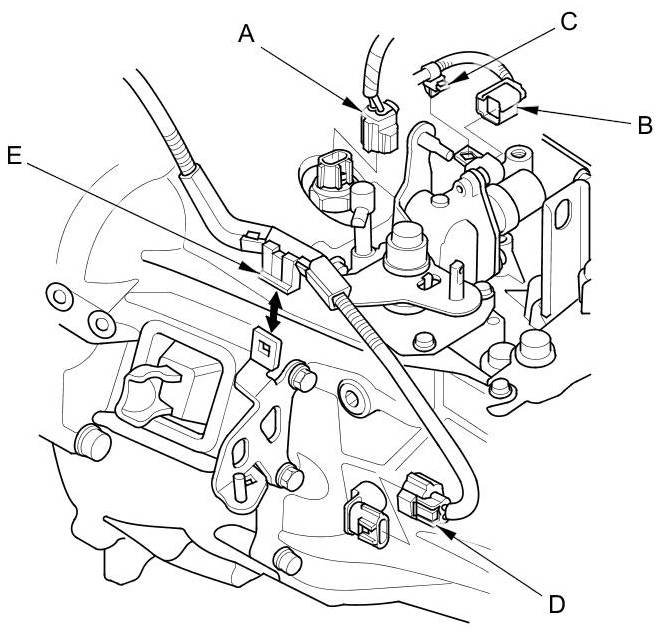 A
C
B
E
D