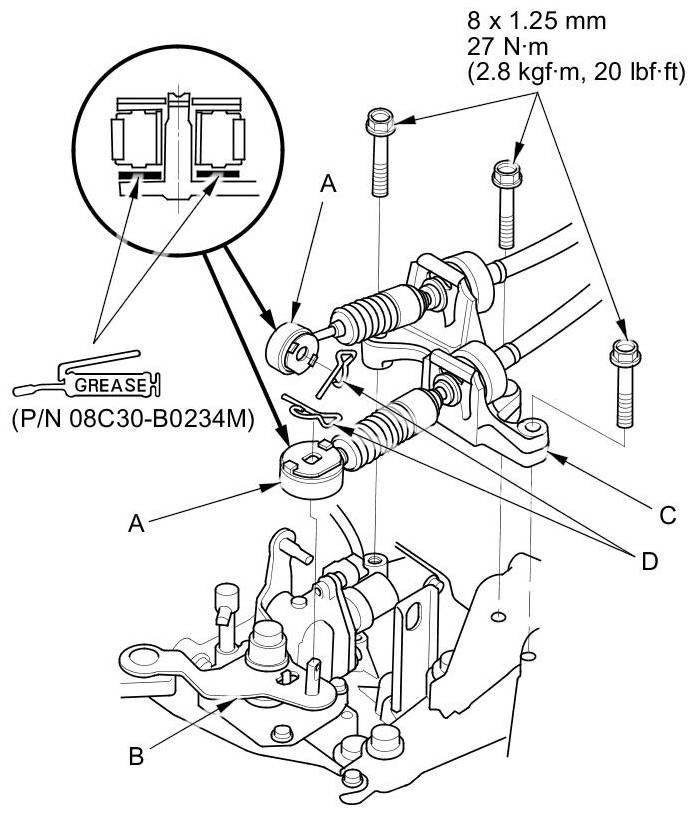 8 x 1.25 mm
27 N·m
(2.8 kgf·m, 20 lbf·ft)

A

GREASE
(P/N 08C30-B0234M)

A

C

D

B