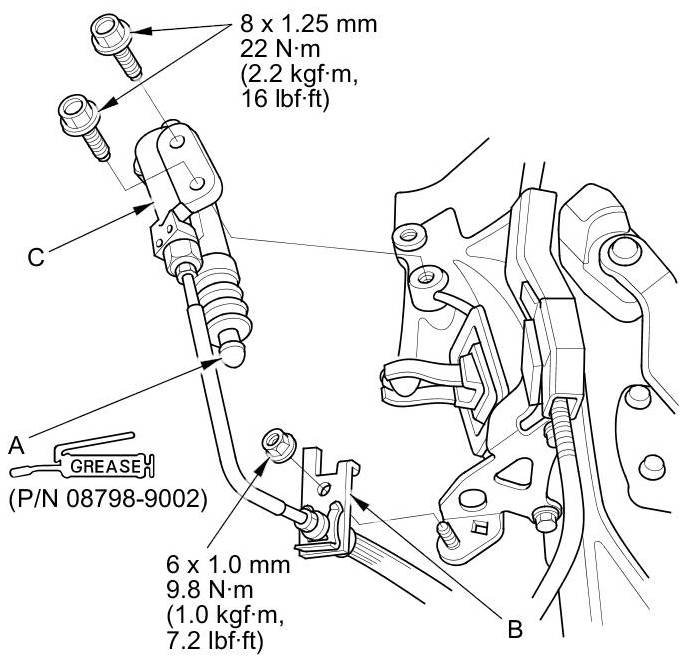 8 x 1.25 mm
22 N·m
(2.2 kgf·m,
16 lbf·ft)

C

A

GREASE

(P/N 08798-9002)

6 x 1.0 mm
9.8 N·m
(1.0 kgf·m,
7.2 lbf·ft)

B