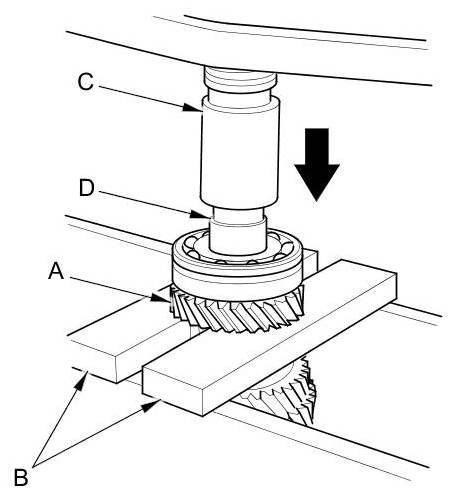 C
D
A
B