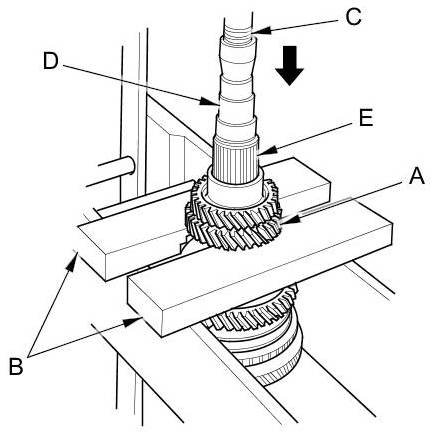 C
D
E
A
B