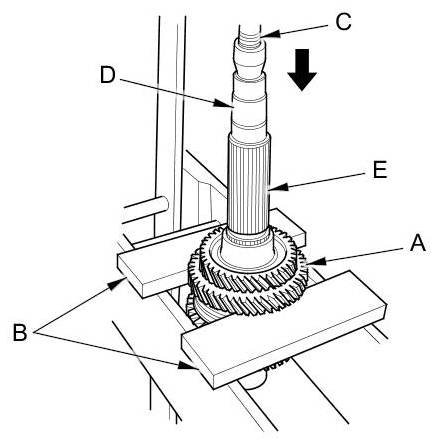 C
D
E
A
B