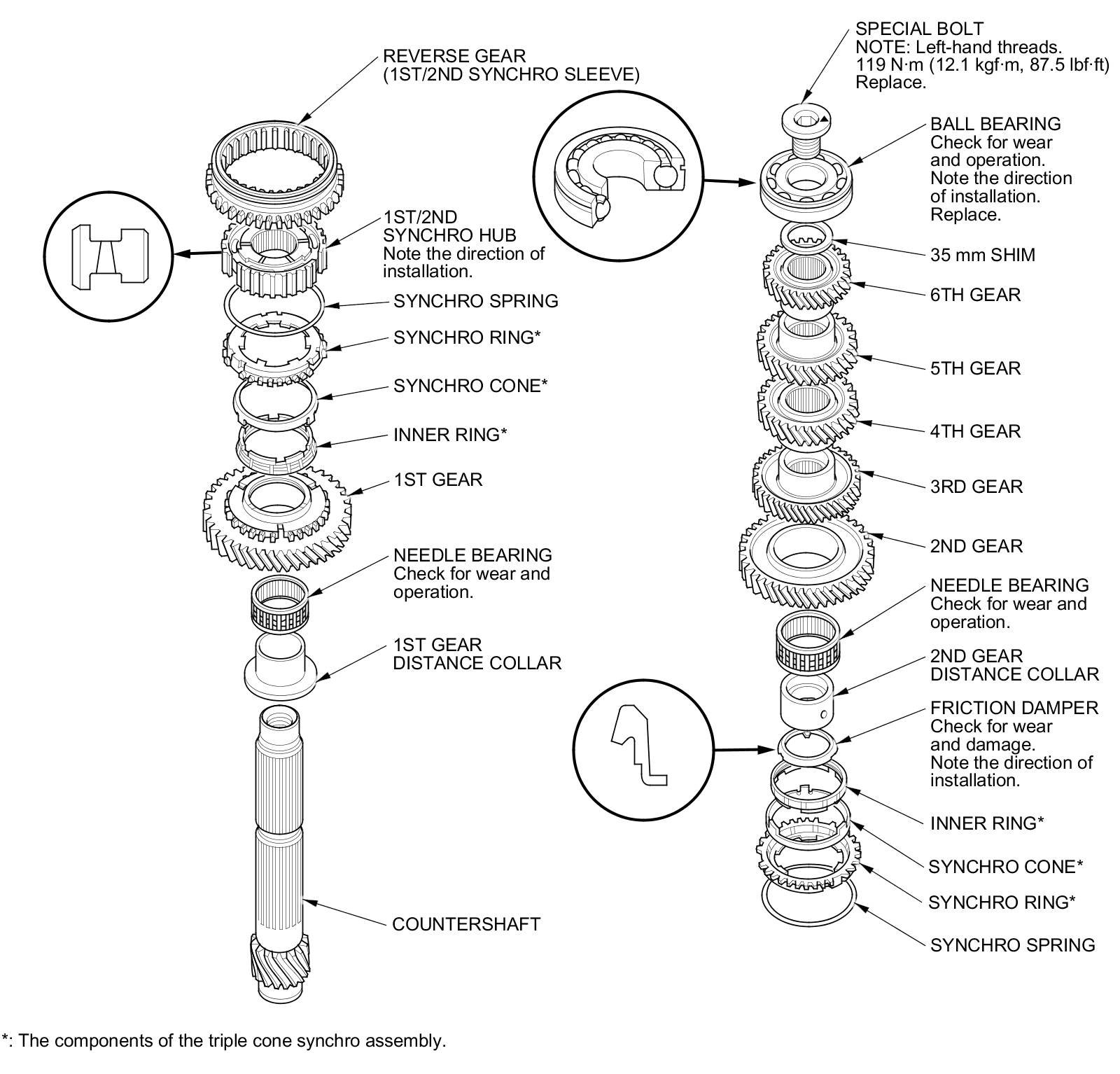 REVERSE GEAR
(1ST/2ND SYNCHRO SLEEVE)

1ST/2ND
SYNCHRO HUB
Note the direction of installation.

SYNCHRO SPRING

SYNCHRO RING*

SYNCHRO CONE*

INNER RING*

1ST GEAR

NEEDLE BEARING
Check for wear and operation.

1ST GEAR
DISTANCE COLLAR

COUNTERSHAFT

SPECIAL BOLT
NOTE: Left-hand threads.
119 N·m (12.1 kgf·m, 87.5 lbf·ft)
Replace.

BALL BEARING
Check for wear and operation.
Note the direction of installation.
Replace.

35 mm SHIM

6TH GEAR

5TH GEAR

4TH GEAR

3RD GEAR

2ND GEAR

NEEDLE BEARING
Check for wear and operation.

2ND GEAR
DISTANCE COLLAR

FRICTION DAMPER
Check for wear and damage.
Note the direction of installation.

INNER RING*

SYNCHRO CONE*

SYNCHRO RING*

SYNCHRO SPRING

*: The components of the triple cone synchro assembly.