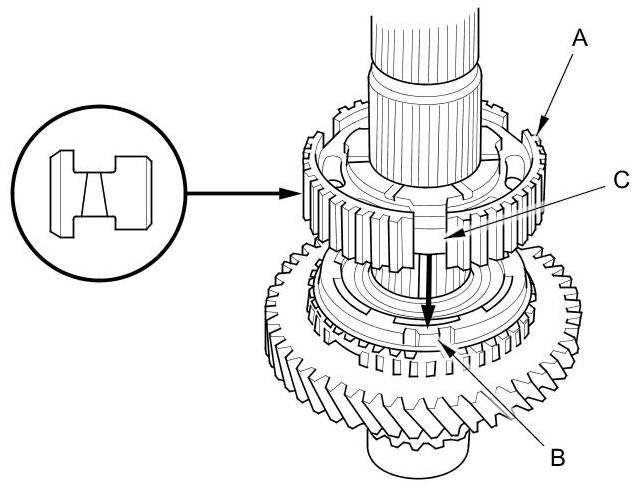 A

C

B