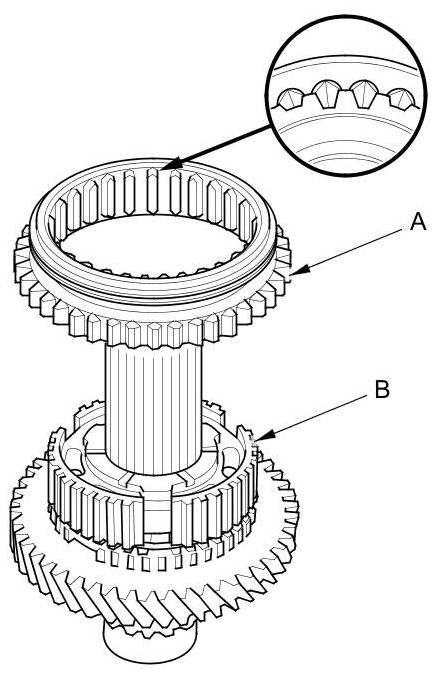 A

B